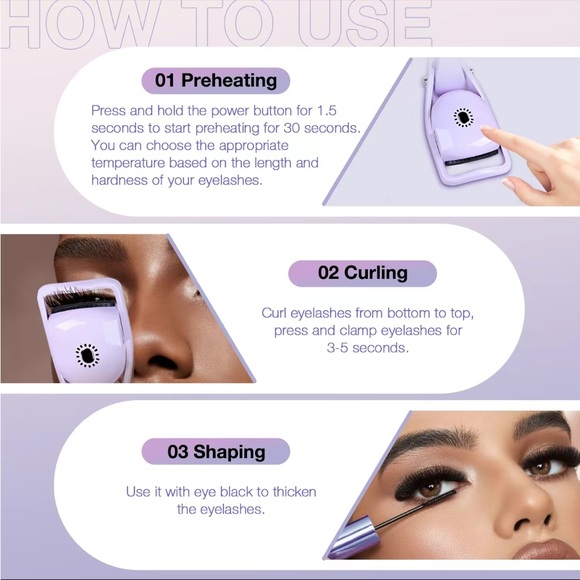 HOW TO USE

01 Preheating

Press and hold the power button for 1.5 seconds to start preheating for 30 seconds. You can choose the appropriate temperature based on the length and hardness of your eyelashes.

02 Curling

Curl eyelashes from bottom to top, press and clamp eyelashes for 3-5 seconds.

03 Shaping

Use it with eye black to thicken the eyelashes.